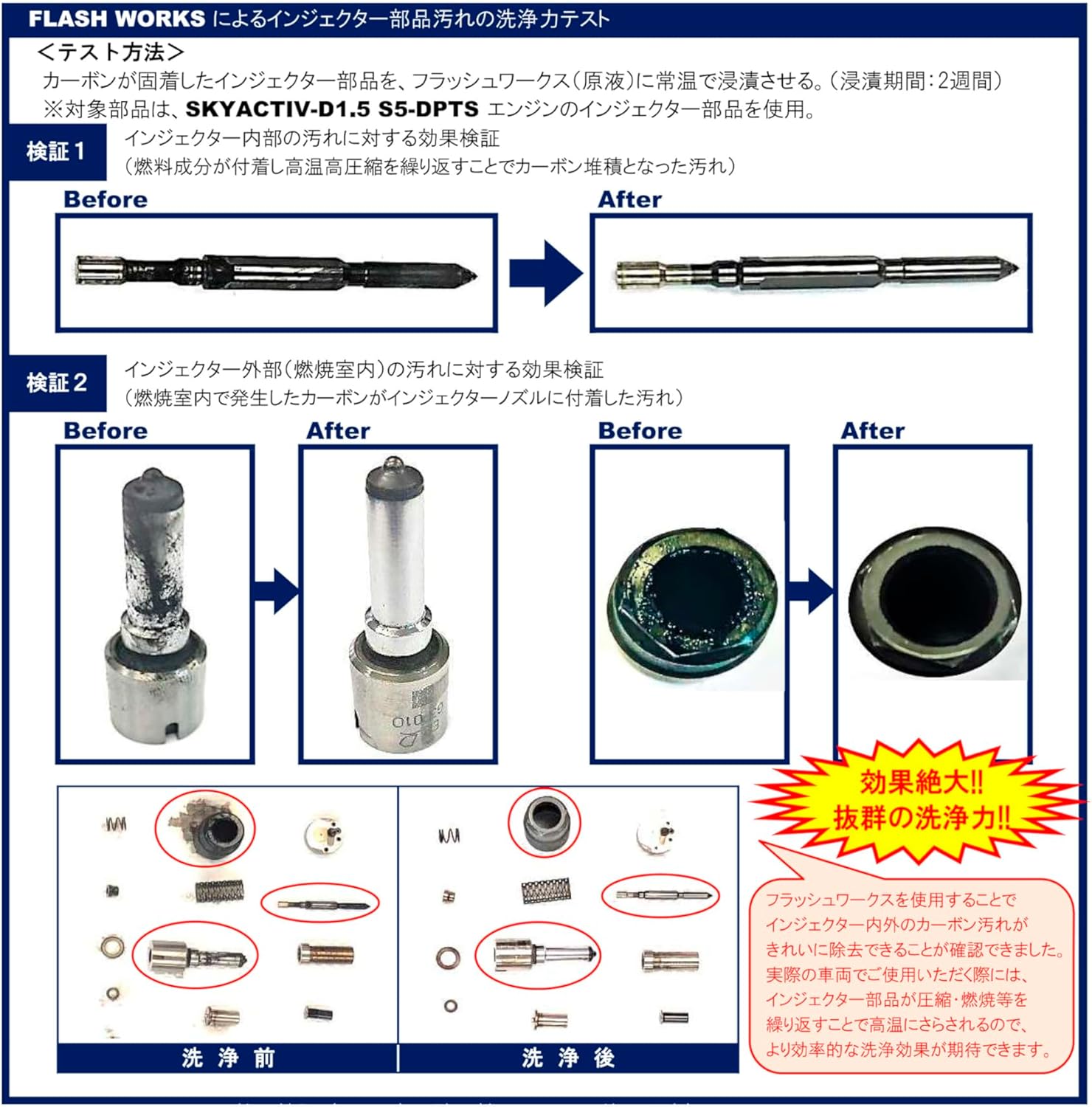 FLASH WORKS によるインジェクター部品汚れの洗浄力テスト

<テスト方法>
カーボンが固着したインジェクター部品を、フラッシュワークス(原液)に常温で浸漬させる。(浸漬期間:2週間)
※対象部品は、SKYACTIV-D1.5 S5-DPTS エンジンのインジェクター部品を使用。

検証 1
インジェクター内部の汚れに対する効果検証
(燃料成分が付着し高温高圧縮を繰り返すことでカーボン堆積となった汚れ)

Before

After

検証 2
インジェクター外部(燃焼室内)の汚れに対する効果検証
(燃焼室内で発生したカーボンがインジェクターノズルに付着した汚れ)

Before

After

Before

After

効果絶大!!
抜群の洗浄力!!

洗 浄 前

洗 浄 後

フラッシュワークスを使用することで
インジェクター内外のカーボン汚れが
きれいに除去できることが確認できました。
実際の車両でご使用いただく際には、
インジェクター部品が圧縮・燃焼等を
繰り返すことで高温にさらされるので、
より効率的な洗浄効果が期待できます。